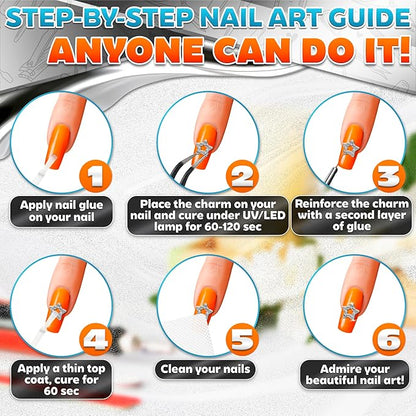 STEP-BY-STEP NAIL ART GUIDE
ANYONE CAN DO IT!

1
Apply nail glue on your nail

2
Place the charm on your nail and cure under UV/LED lamp for 60-120 sec

3
Reinforce the charm with a second layer of glue

4
Apply a thin top coat, cure for 60 sec

5
Clean your nails

6
Admire your beautiful nail art!