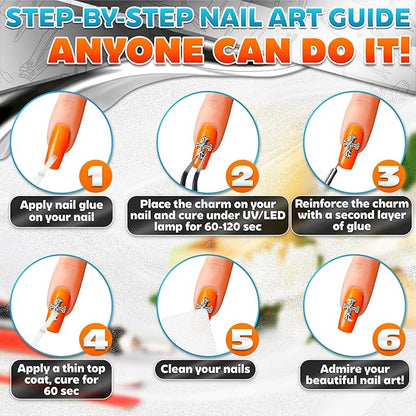 STEP-BY-STEP NAIL ART GUIDE
ANYONE CAN DO IT!

1
Apply nail glue on your nail

2
Place the charm on your nail and cure under UV/LED lamp for 60-120 sec

3
Reinforce the charm with a second layer of glue

4
Apply a thin top coat, cure for 60 sec

5
Clean your nails

6
Admire your beautiful nail art!