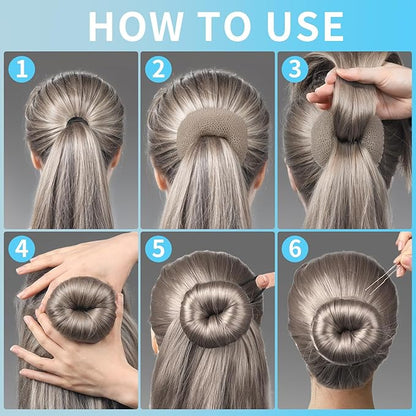 HOW TO USE

1

2

3

4

5

6