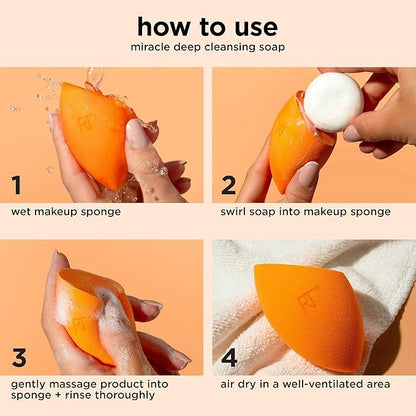 how to use
miracle deep cleansing soap

1
wet makeup sponge

2
swirl soap into makeup sponge

3
gently massage product into sponge + rinse thoroughly

4
air dry in a well-ventilated area