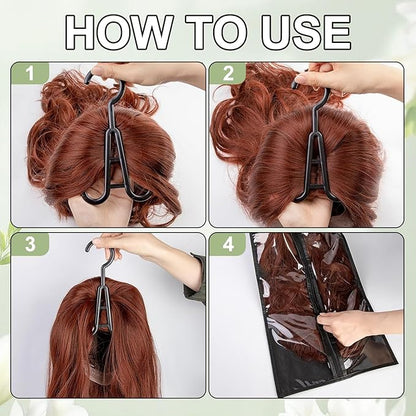 HOW TO USE

1

2

3

4