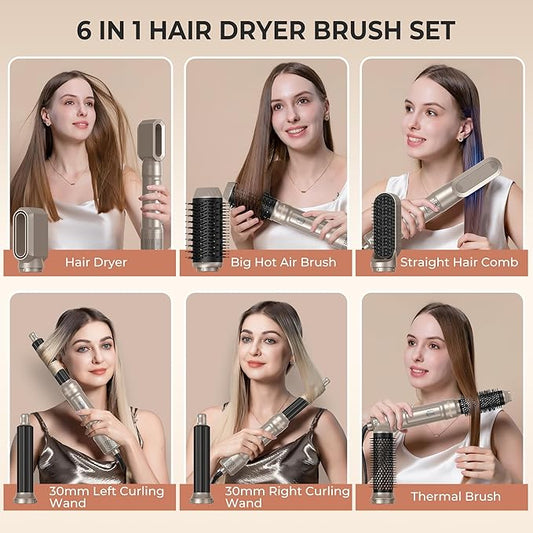 6 IN 1 HAIR DRYER BRUSH SET

Hair Dryer

Big Hot Air Brush

Straight Hair Comb

30mm Left Curling Wand

30mm Right Curling Wand

Thermal Brush