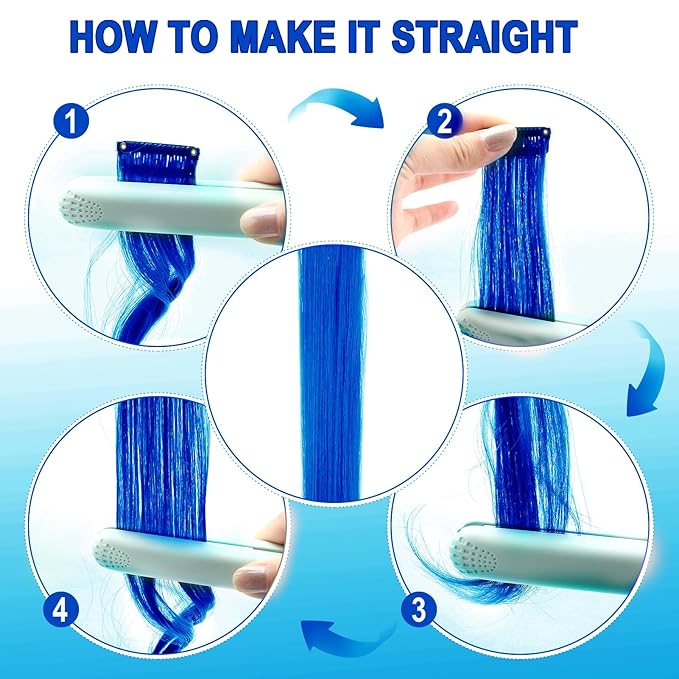 HOW TO MAKE IT STRAIGHT

1

2

4

3