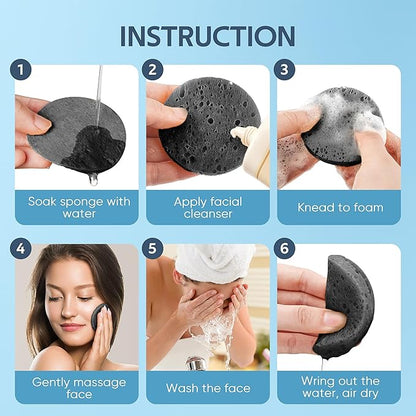 INSTRUCTION

1
Soak sponge with water

2
Apply facial cleanser

3
Knead to foam

4
Gently massage face

5
Wash the face

6
Wring out the water, air dry