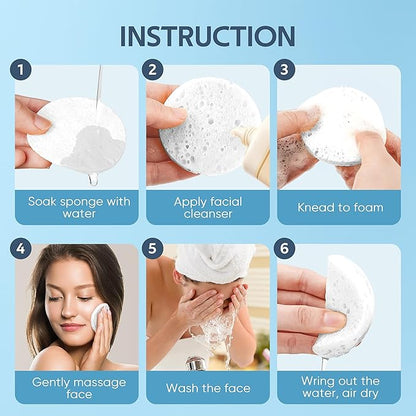 INSTRUCTION

1
Soak sponge with water

2
Apply facial cleanser

3
Knead to foam

4
Gently massage face

5
Wash the face

6
Wring out the water, air dry