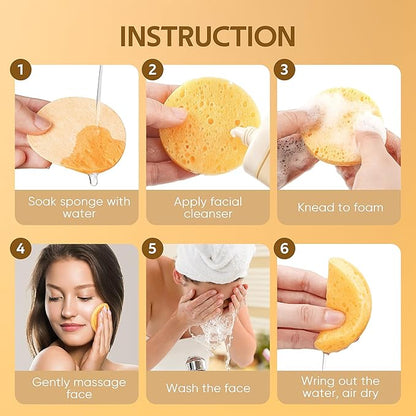 INSTRUCTION

1
Soak sponge with water

2
Apply facial cleanser

3
Knead to foam

4
Gently massage face

5
Wash the face

6
Wring out the water, air dry