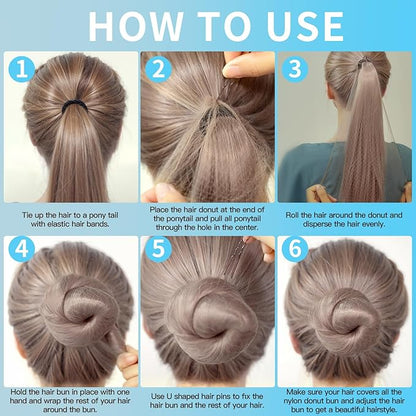 HOW TO USE

1

Tie up the hair to a pony tail with elastic hair bands.

2

Place the hair donut at the end of the ponytail and pull all ponytail through the hole in the center.

3

Roll the hair around the donut and disperse the hair evenly.

4

Hold the hair bun in place with one hand and wrap the rest of your hair around the bun.

5

Use U shaped hair pins to fix the hair bun and the rest of your hair.

6

Make sure your hair covers all the nylon donut bun and adjust the hair bun to get a beautiful hairstyle.