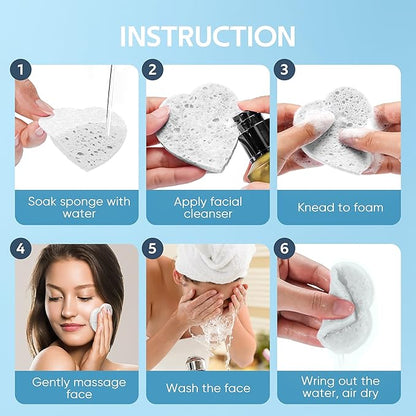 INSTRUCTION

1
Soak sponge with water

2
Apply facial cleanser

3
Knead to foam

4
Gently massage face

5
Wash the face

6
Wring out the water, air dry