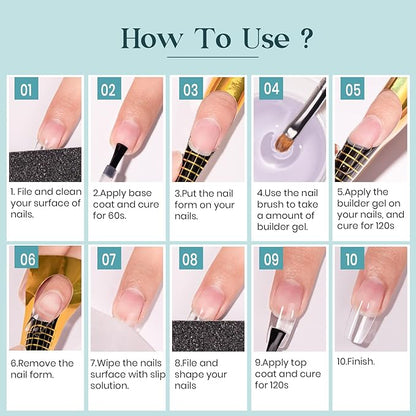 How To Use ?

01

1. File and clean your surface of nails.

02

2.Apply base coat and cure for 60s.

03

3.Put the nail form on your nails.

04

4.Use the nail brush to take a amount of builder gel.

05

5.Apply the builder gel on your nails, and cure for 120s

06

6.Remove the nail form.

07

7.Wipe the nails surface with slip solution.

08

8.File and shape your nails

09

9.Apply top coat and cure for 120s

10

10.Finish.