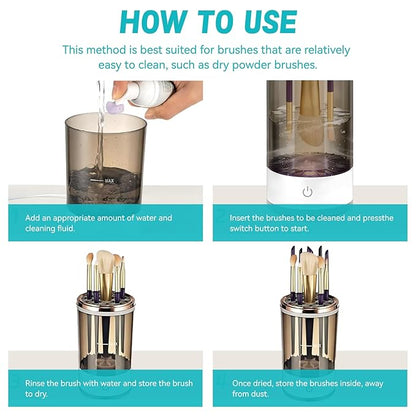 HOW TO USE

This method is best suited for brushes that are relatively easy to clean, such as dry powder brushes.

MAX

Add an appropriate amount of water and cleaning fluid.

Insert the brushes to be cleaned and pressthe switch button to start.

Rinse the brush with water and store the brush to dry.

Once dried, store the brushes inside, away from dust.