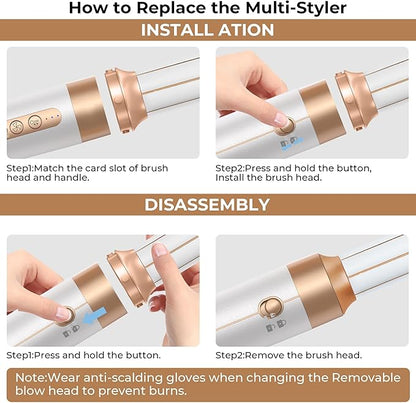 How to Replace the Multi-Styler

INSTALL ATION

Step1:Match the card slot of brush head and handle.

Step2:Press and hold the button, Install the brush head.

DISASSEMBLY

Step1:Press and hold the button.

Step2:Remove the brush head.

Note:Wear anti-scalding gloves when changing the Removable blow head to prevent burns.