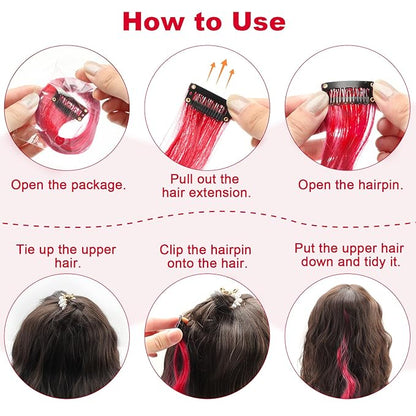 How to Use

Open the package.

Pull out the hair extension.

Open the hairpin.

Tie up the upper hair.

Clip the hairpin onto the hair.

Put the upper hair down and tidy it.