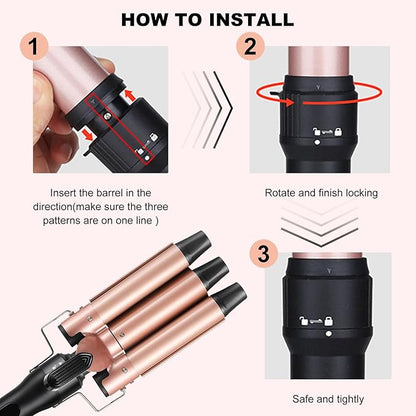 HOW TO INSTALL

1

Insert the barrel in the direction(make sure the three patterns are on one line )

2

Rotate and finish locking

3

Safe and tightly