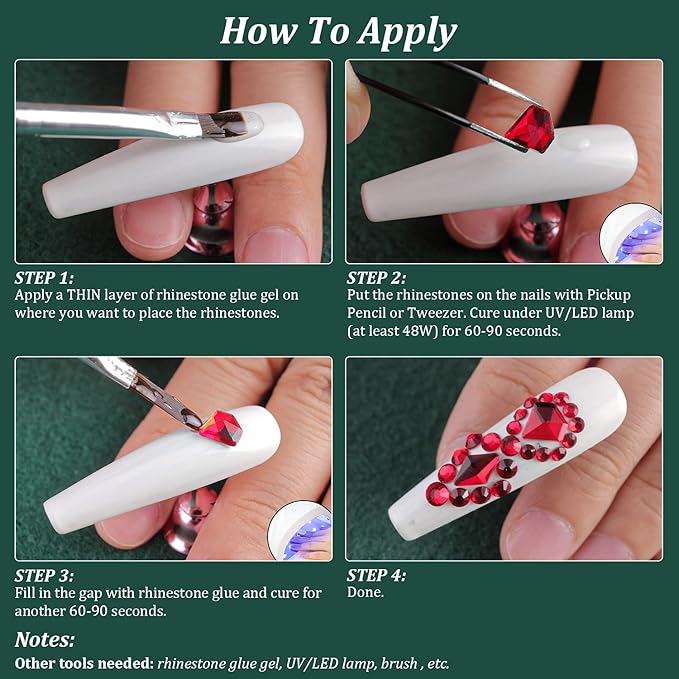 How To Apply

STEP 1:
Apply a THIN layer of rhinestone glue gel on where you want to place the rhinestones.

STEP 2:
Put the rhinestones on the nails with Pickup Pencil or Tweezer. Cure under UV/LED lamp (at least 48W) for 60-90 seconds.

STEP 3:
Fill in the gap with rhinestone glue and cure for another 60-90 seconds.

STEP 4:
Done.

Notes:
Other tools needed: rhinestone glue gel, UV/LED lamp, brush , etc.