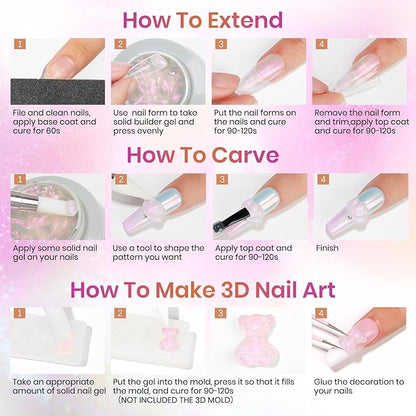 How To Extend

1
File and clean nails, apply base coat and cure for 60s

2
Use nail form to take solid builder gel and press evenly

3
Put the nail forms on the nails and cure for 90-120s

4
Remove the nail form and trim,apply top coat and cure for 90-120s

How To Carve

1
Apply some solid nail gel on your nails

2
Use a tool to shape the pattern you want

3
Apply top coat and cure for 90-120s

4
Finish

How To Make 3D Nail Art

1
Take an appropriate amount of solid nail gel

2

3
Put the gel into the mold, press it so that it fills the mold, and cure for 90-120s
(NOT INCLUDED THE 3D MOLD)

4
Glue the decoration to your nails