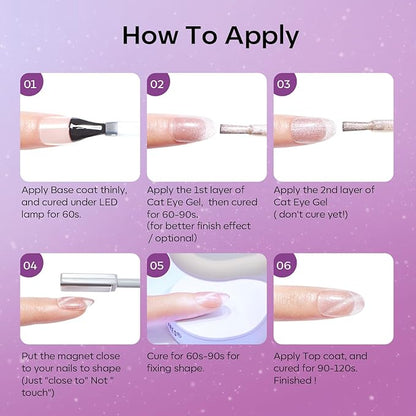 How To Apply

01

Apply Base coat thinly, and cured under LED lamp for 60s.

02

Apply the 1st layer of Cat Eye Gel, then cured for 60-90s. (for better finish effect / optional)

03

Apply the 2nd layer of Cat Eye Gel ( don't cure yet!)

04

Put the magnet close to your nails to shape (Just "close to" Not " touch")

05

Cure for 60s-90s for fixing shape.

06

Apply Top coat, and cured for 90-120s. Finished !