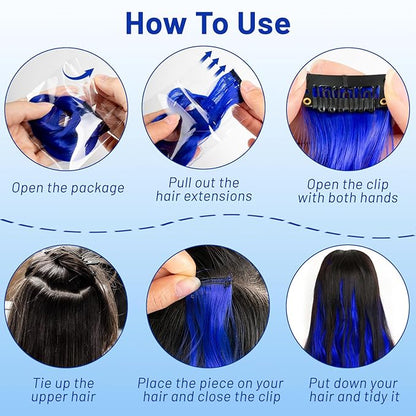 How To Use

Open the package

Pull out the hair extensions

Open the clip with both hands

Tie up the upper hair

Place the piece on your hair and close the clip

Put down your hair and tidy it