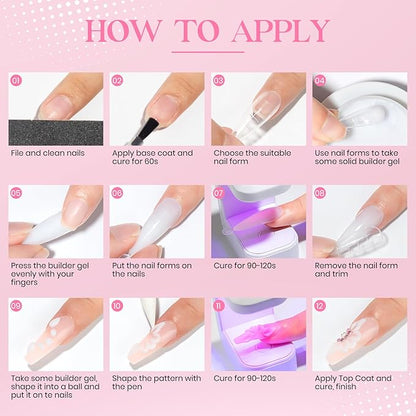 HOW TO APPLY

01
File and clean nails

02
Apply base coat and cure for 60s

03
Choose the suitable nail form

04
Use nail forms to take some solid builder gel

05
Press the builder gel evenly with your fingers

06
Put the nail forms on the nails

07
Cure for 90-120s

08
Remove the nail form and trim

09
Take some builder gel, shape it into a ball and put it on te nails

10
Shape the pattern with the pen

11
Cure for 90-120s

12
Apply Top Coat and cure, finish