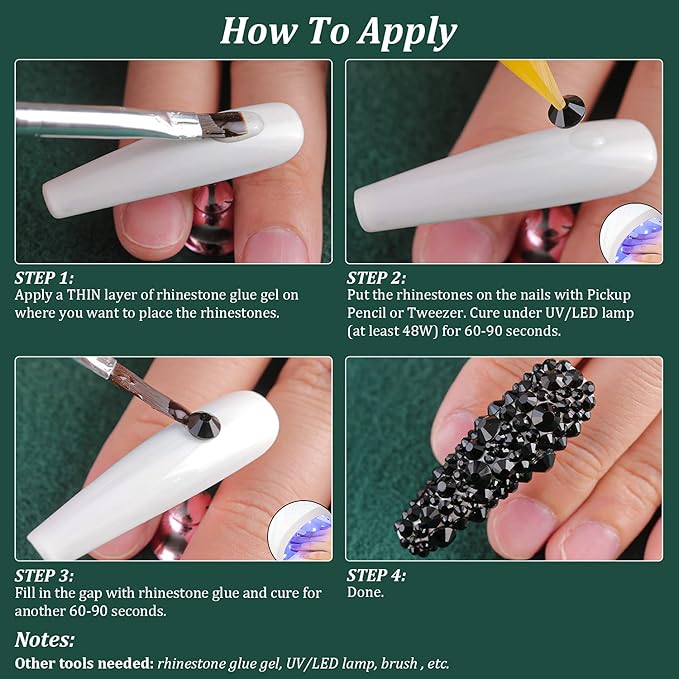 How To Apply

STEP 1:
Apply a THIN layer of rhinestone glue gel on where you want to place the rhinestones.

STEP 2:
Put the rhinestones on the nails with Pickup Pencil or Tweezer. Cure under UV/LED lamp (at least 48W) for 60-90 seconds.

STEP 3:
Fill in the gap with rhinestone glue and cure for another 60-90 seconds.

STEP 4:
Done.

Notes:
Other tools needed: rhinestone glue gel, UV/LED lamp, brush , etc.