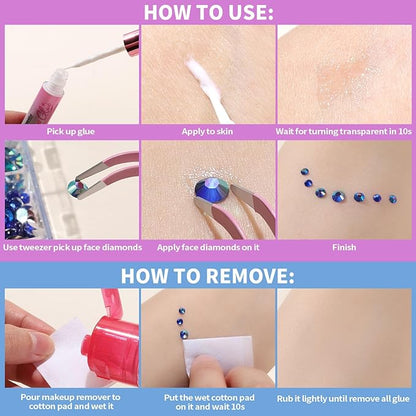 HOW TO USE:

Pick up glue

Apply to skin

Wait for turning transparent in 10s

Use tweezer pick up face diamonds

Apply face diamonds on it

Finish

HOW TO REMOVE:

Pour makeup remover to cotton pad and wet it

Put the wet cotton pad on it and wait 10s

Rub it lightly until remove all glue