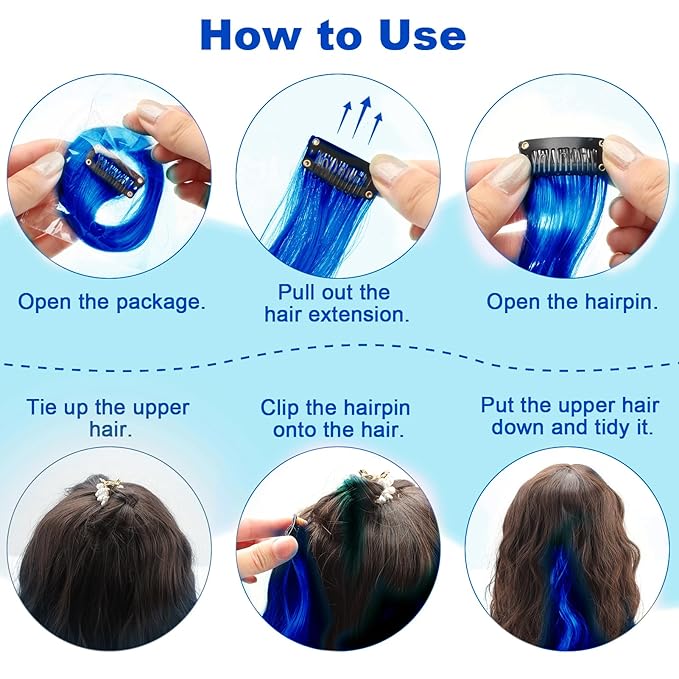 How to Use

Open the package.

Pull out the hair extension.

Open the hairpin.

Tie up the upper hair.

Clip the hairpin onto the hair.

Put the upper hair down and tidy it.