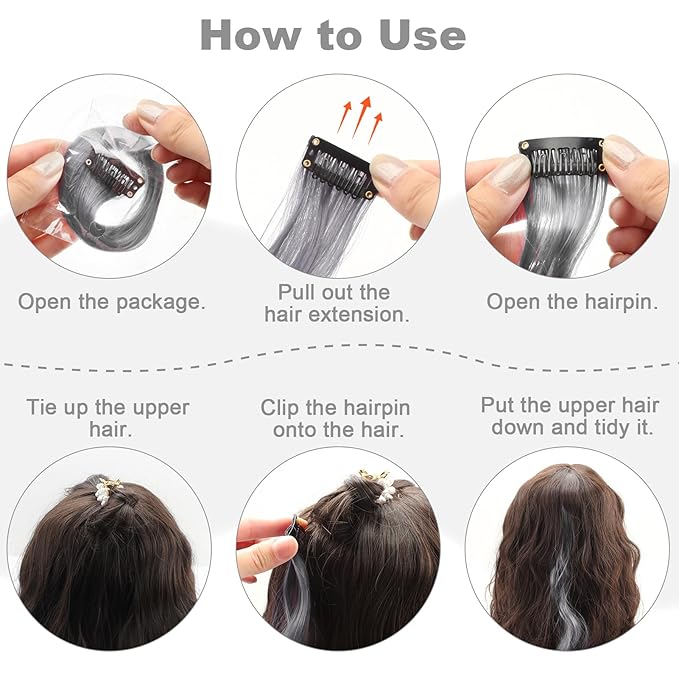 How to Use

Open the package.

Pull out the hair extension.

Open the hairpin.

Tie up the upper hair.

Clip the hairpin onto the hair.

Put the upper hair down and tidy it.