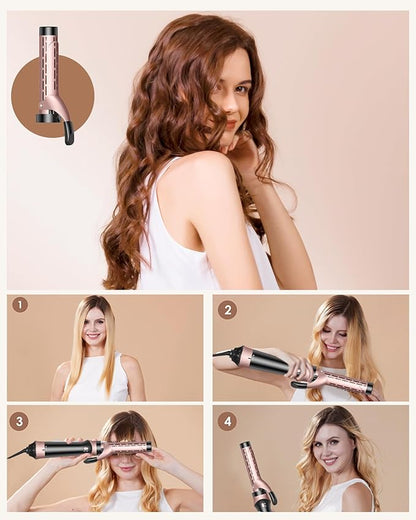 1

2

3

4