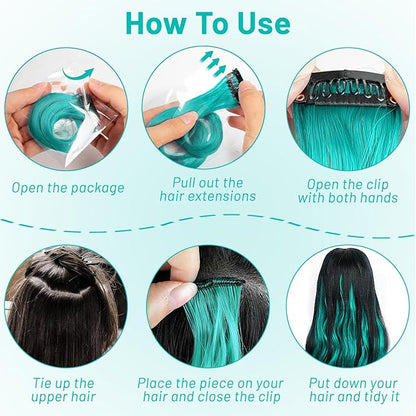 How To Use

Open the package

Pull out the hair extensions

Open the clip with both hands

Tie up the upper hair

Place the piece on your hair and close the clip

Put down your hair and tidy it