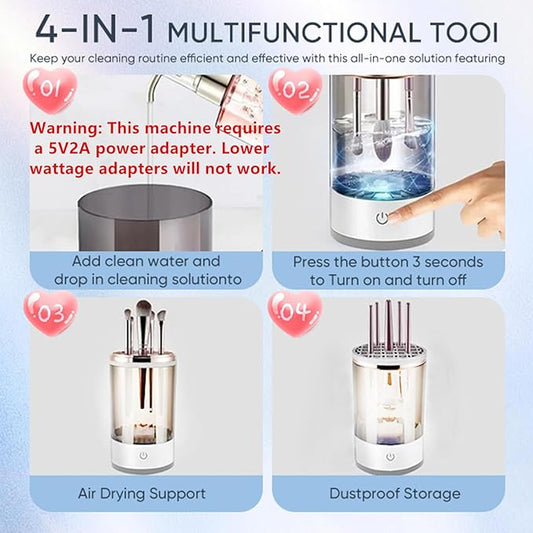 4-IN-1 MULTIFUNCTIONAL TOOI

Keep your cleaning routine efficient and effective with this all-in-one solution featuring

01

Warning: This machine requires a 5V2A power adapter. Lower wattage adapters will not work.

Add clean water and drop in cleaning solutionto

02

Press the button 3 seconds to Turn on and turn off

03

Air Drying Support

04

Dustproof Storage