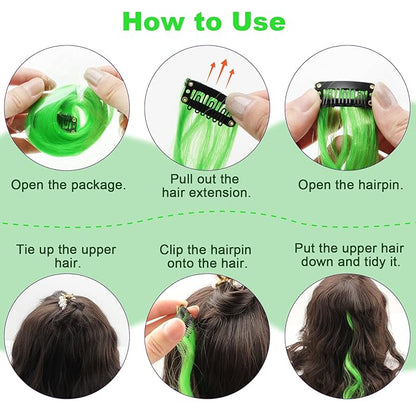 How to Use

Open the package.

Pull out the hair extension.

Open the hairpin.

Tie up the upper hair.

Clip the hairpin onto the hair.

Put the upper hair down and tidy it.