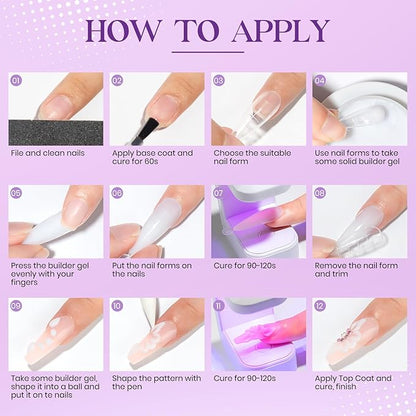 HOW TO APPLY

01
File and clean nails

02
Apply base coat and cure for 60s

03
Choose the suitable nail form

04
Use nail forms to take some solid builder gel

05
Press the builder gel evenly with your fingers

06
Put the nail forms on the nails

07
Cure for 90-120s

08
Remove the nail form and trim

09
Take some builder gel, shape it into a ball and put it on te nails

10
Shape the pattern with the pen

11
Cure for 90-120s

12
Apply Top Coat and cure, finish