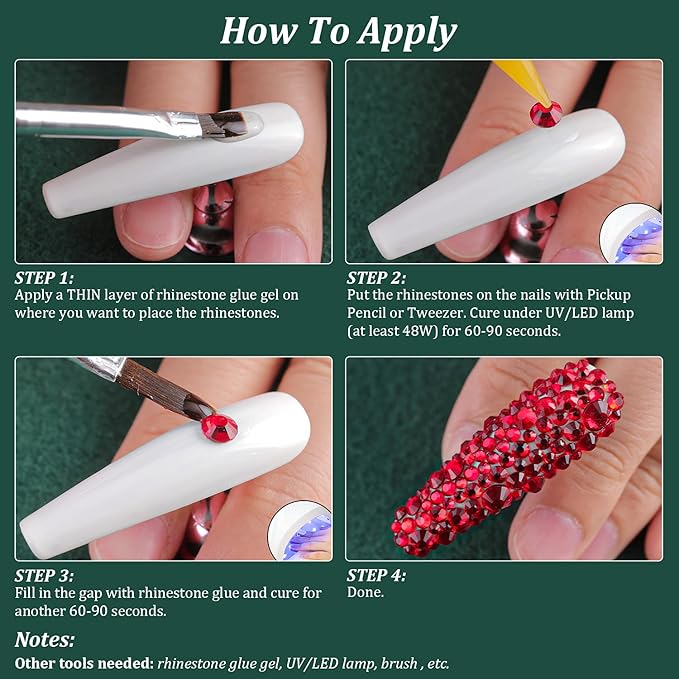 How To Apply

STEP 1:
Apply a THIN layer of rhinestone glue gel on where you want to place the rhinestones.

STEP 2:
Put the rhinestones on the nails with Pickup Pencil or Tweezer. Cure under UV/LED lamp (at least 48W) for 60-90 seconds.

STEP 3:
Fill in the gap with rhinestone glue and cure for another 60-90 seconds.

STEP 4:
Done.

Notes:
Other tools needed: rhinestone glue gel, UV/LED lamp, brush , etc.