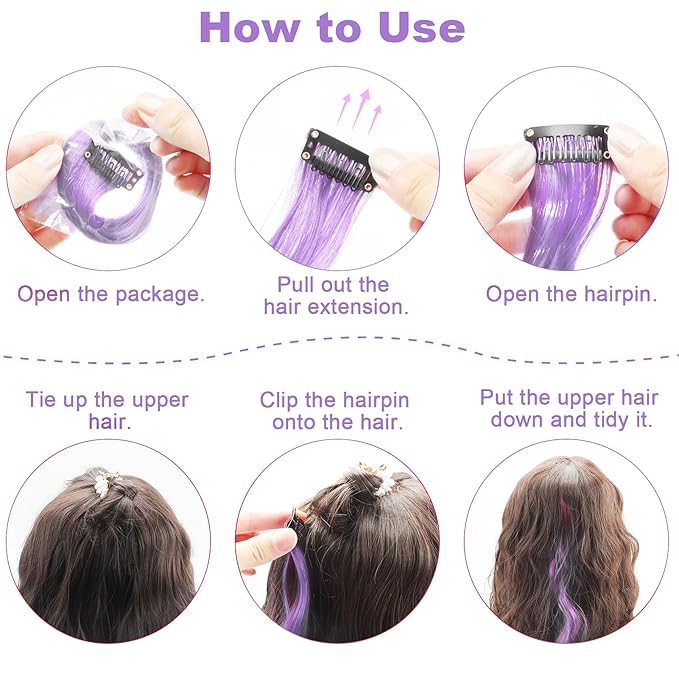 How to Use

Open the package.

Pull out the hair extension.

Open the hairpin.

Tie up the upper hair.

Clip the hairpin onto the hair.

Put the upper hair down and tidy it.