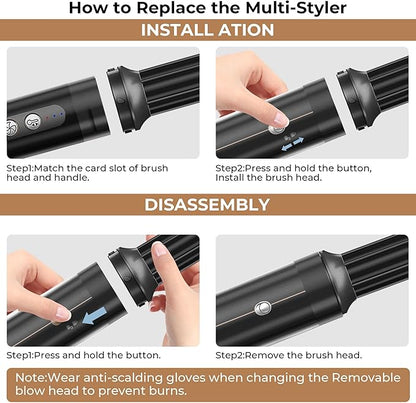 How to Replace the Multi-Styler

INSTALL ATION

Step1:Match the card slot of brush head and handle.

Step2:Press and hold the button, Install the brush head.

DISASSEMBLY

Step1:Press and hold the button.

Step2:Remove the brush head.

Note:Wear anti-scalding gloves when changing the Removable blow head to prevent burns.