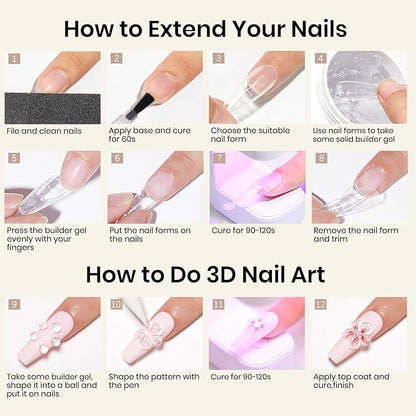 How to Extend Your Nails

1
File and clean nails

2
Apply base and cure for 60s

3
Choose the suitable nail form

4
Use nail forms to take some solid builder gel

5
Press the builder gel evenly with your fingers

6
Put the nail forms on the nails

7
Cure for 90-120s

8
Remove the nail form and trim

How to Do 3D Nail Art

9
Take some builder gel, shape it into a ball and put it on nails

10
Shape the pattern with the pen

11
Cure for 90-120s

12
Apply top coat and cure,finish