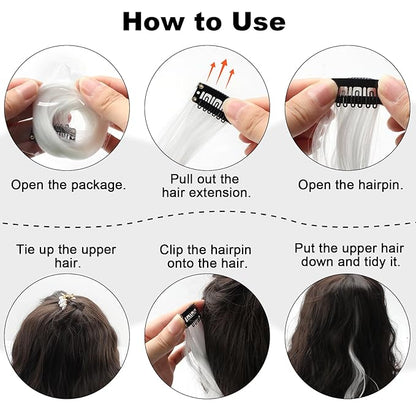 How to Use

Open the package.

Pull out the hair extension.

Open the hairpin.

Tie up the upper hair.

Clip the hairpin onto the hair.

Put the upper hair down and tidy it.