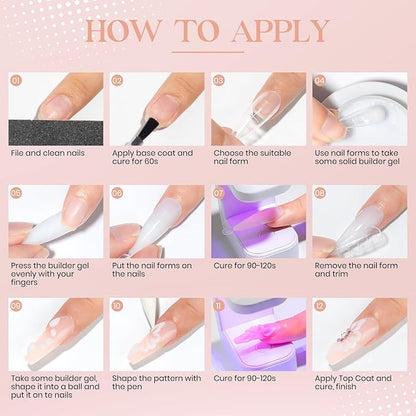 HOW TO APPLY

01
File and clean nails

02
Apply base coat and cure for 60s

03
Choose the suitable nail form

04
Use nail forms to take some solid builder gel

05
Press the builder gel evenly with your fingers

06
Put the nail forms on the nails

07
Cure for 90-120s

08
Remove the nail form and trim

09
Take some builder gel, shape it into a ball and put it on te nails

10
Shape the pattern with the pen

11
Cure for 90-120s

12
Apply Top Coat and cure, finish