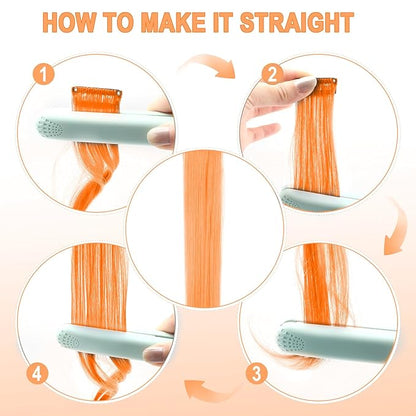 HOW TO MAKE IT STRAIGHT

1

2

4

3