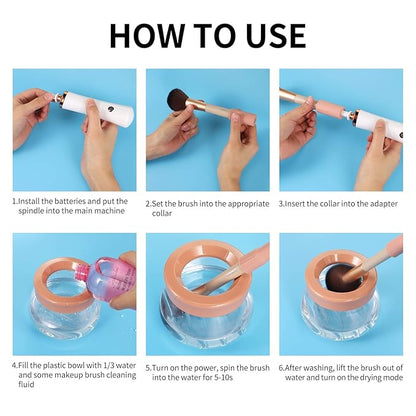 HOW TO USE

1.Install the batteries and put the spindle into the main machine

2.Set the brush into the appropriate collar

3.Insert the collar into the adapter

4.Fill the plastic bowl with 1/3 water and some makeup brush cleaning fluid

5.Turn on the power, spin the brush into the water for 5-10s

6.After washing, lift the brush out of water and turn on the drying mode