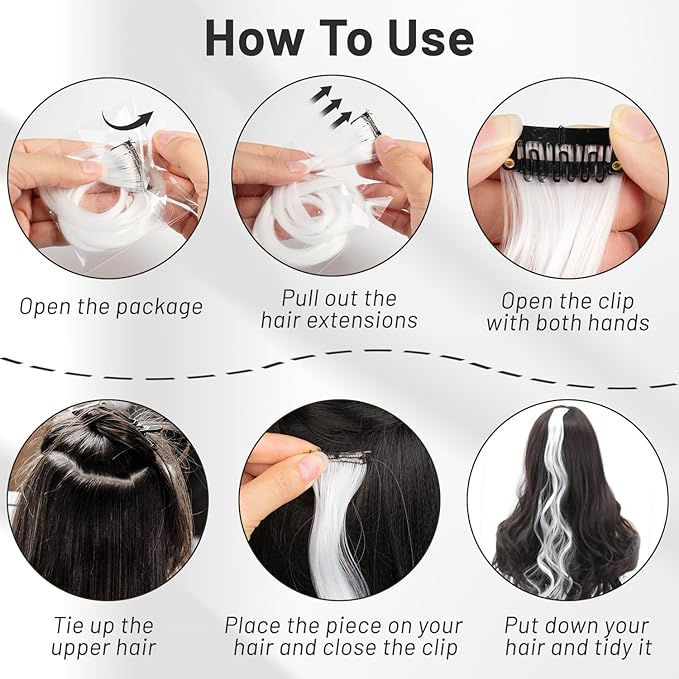 How To Use

Open the package

Pull out the hair extensions

Open the clip with both hands

Tie up the upper hair

Place the piece on your hair and close the clip

Put down your hair and tidy it