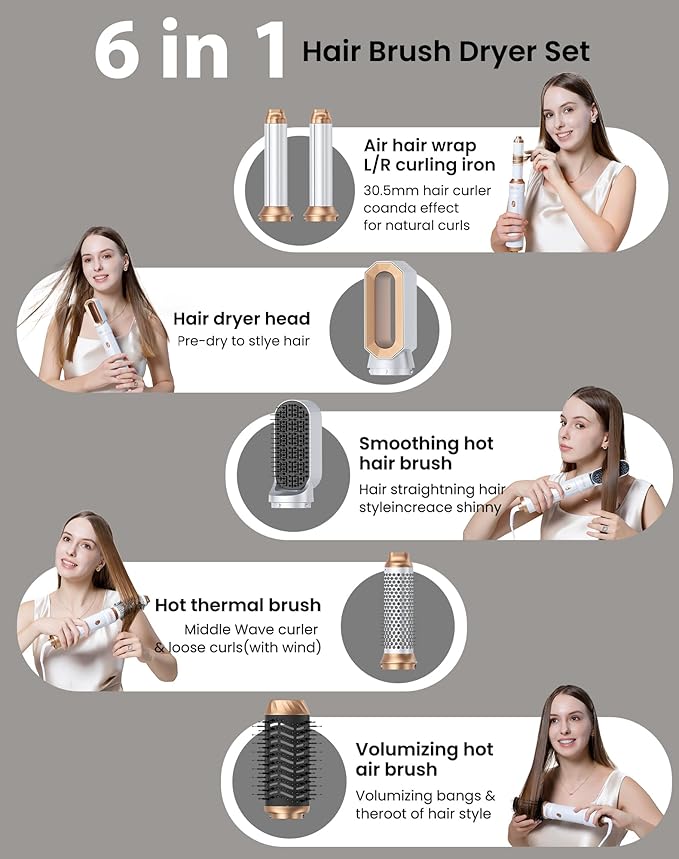 6 in 1 Hair Brush Dryer Set

Air hair wrap L/R curling iron
30.5mm hair curler coanda effect for natural curls

Hair dryer head
Pre-dry to stlye hair

Smoothing hot hair brush
Hair straightning hair styleincreace shinny

Hot thermal brush
Middle Wave curler & loose curls(with wind)

Volumizing hot air brush
Volumizing bangs & theroot of hair style