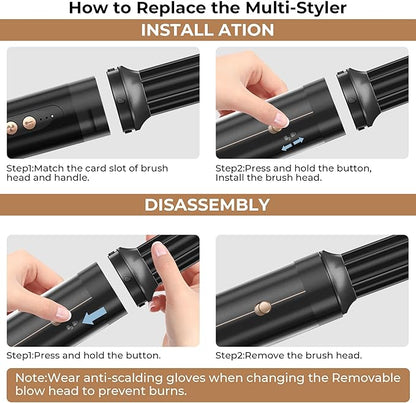 How to Replace the Multi-Styler

INSTALL ATION

Step1:Match the card slot of brush head and handle.

Step2:Press and hold the button, Install the brush head.

DISASSEMBLY

Step1:Press and hold the button.

Step2:Remove the brush head.

Note:Wear anti-scalding gloves when changing the Removable blow head to prevent burns.