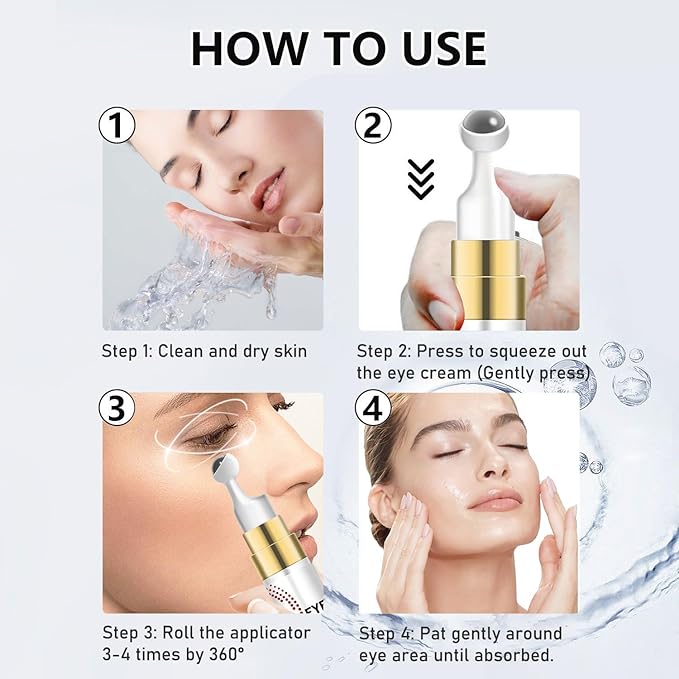 HOW TO USE

1

Step 1: Clean and dry skin

2

Step 2: Press to squeeze out the eye cream (Gently press)

3

EYE

Step 3: Roll the applicator 3-4 times by 360°

4

Step 4: Pat gently around eye area until absorbed.