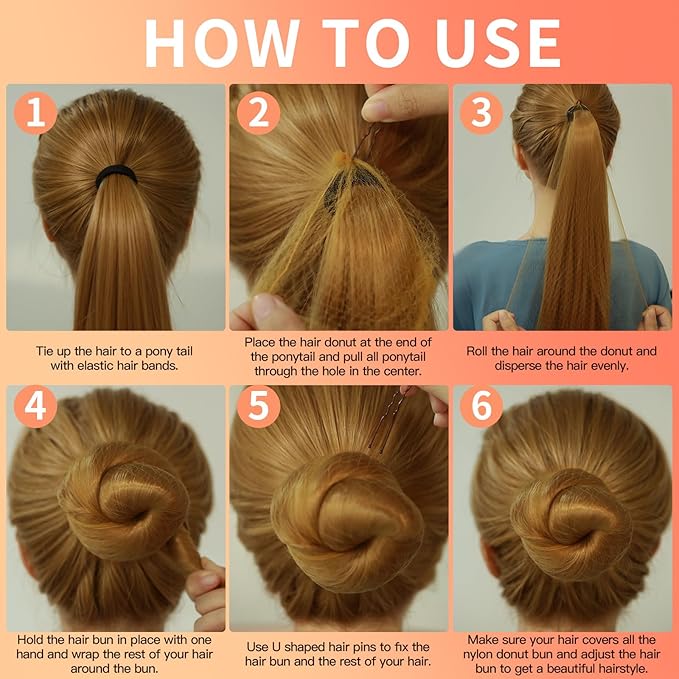 HOW TO USE

1

Tie up the hair to a pony tail with elastic hair bands.

2

Place the hair donut at the end of the ponytail and pull all ponytail through the hole in the center.

3

Roll the hair around the donut and disperse the hair evenly.

4

Hold the hair bun in place with one hand and wrap the rest of your hair around the bun.

5

Use U shaped hair pins to fix the hair bun and the rest of your hair.

6

Make sure your hair covers all the nylon donut bun and adjust the hair bun to get a beautiful hairstyle.