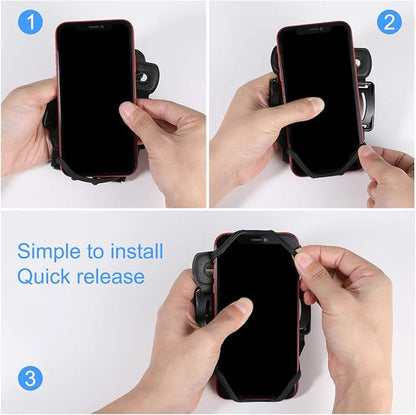 1

2

Simple to install
Quick release

3