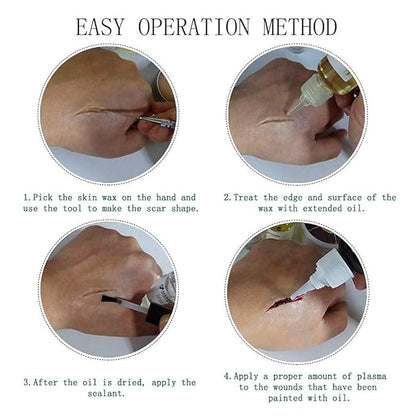 EASY OPERATION METHOD

1.Pick the skin wax on the hand and use the tool to make the scar shape.

2.Treat the edge and surface of the wax with extended oil.

3.After the oil is dried, apply the sealant.

4.Apply a proper amount of plasma to the wounds that have been painted with oil.