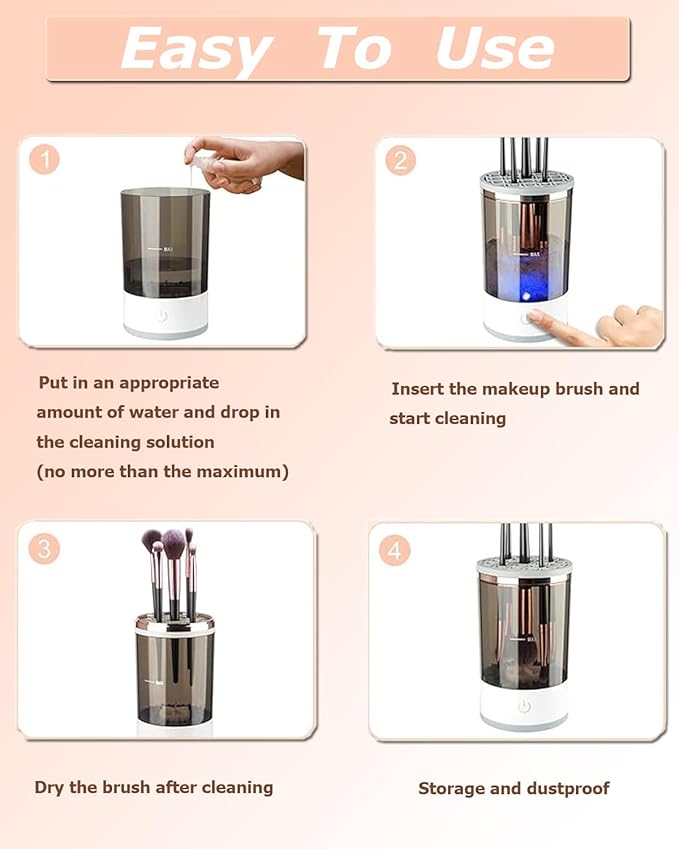 Easy To Use

1

MAX

Put in an appropriate amount of water and drop in the cleaning solution (no more than the maximum)

2

MAX

Insert the makeup brush and start cleaning

3

MAX

Dry the brush after cleaning

4

MAX

Storage and dustproof