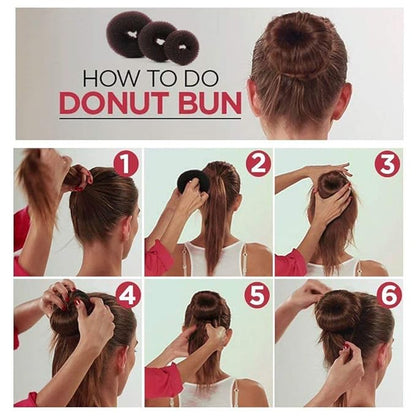 HOW TO DO
DONUT BUN

1

2

3

4

5

6