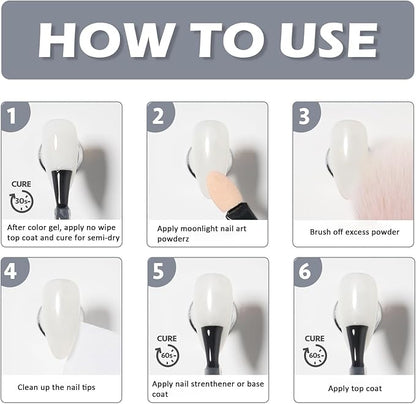 HOW TO USE

1
CURE
30s
After color gel, apply no wipe top coat and cure for semi-dry

2
Apply moonlight nail art powderz

3
Brush off excess powder

4
Clean up the nail tips

5
CURE
60s
Apply nail strenthener or base coat

6
CURE
60s
Apply top coat