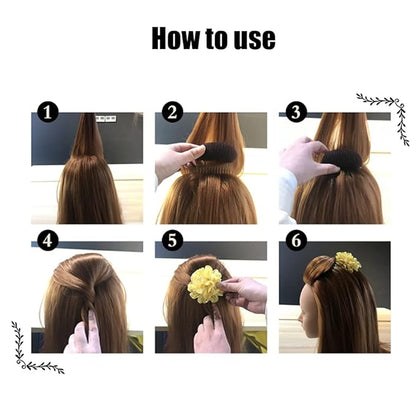 How to use

1

2

3

4

5

6